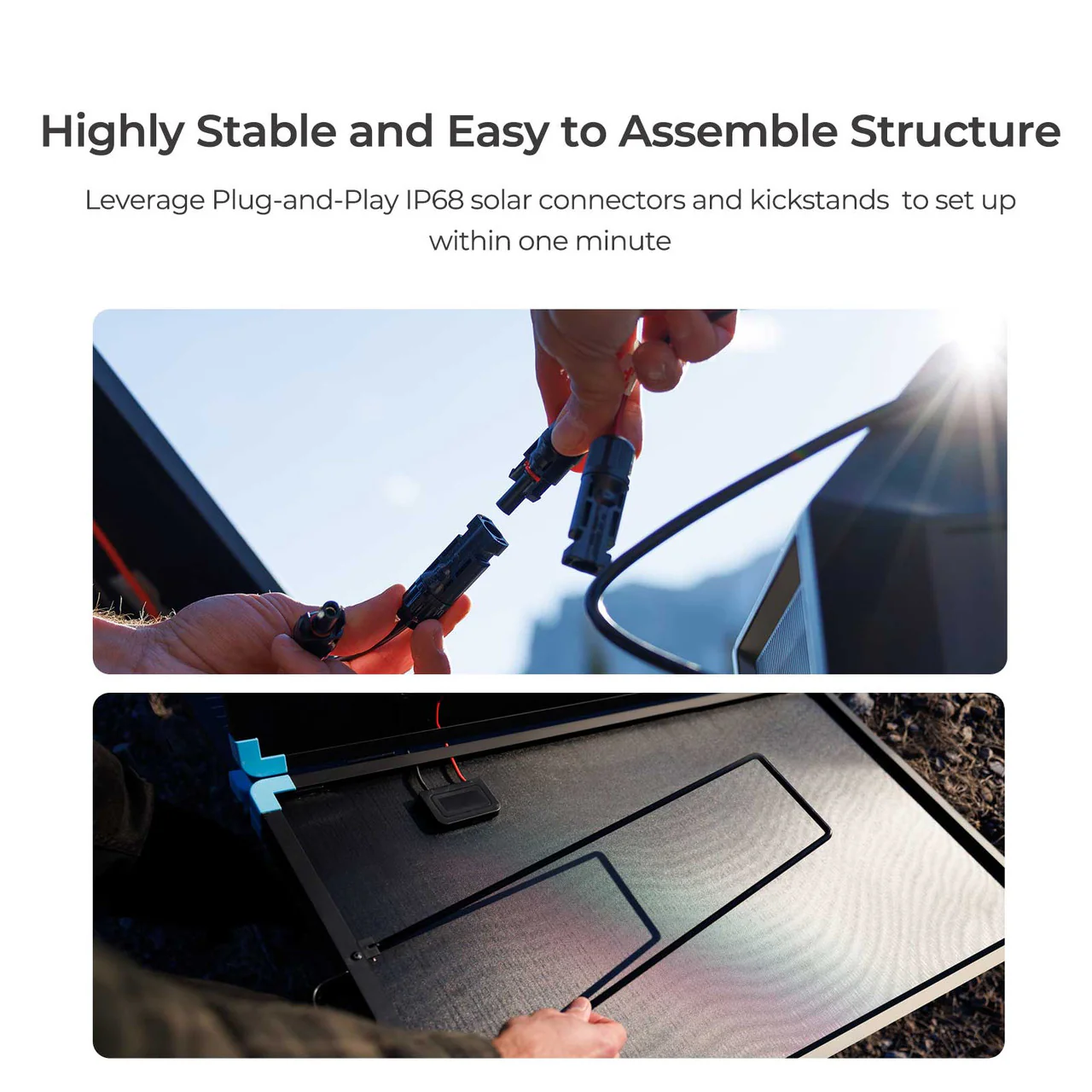 Highly Stable and Easy to Assemble Structure

Leverage Plug-and-Play IP68 solar connectors and kickstands  to set up within one minute