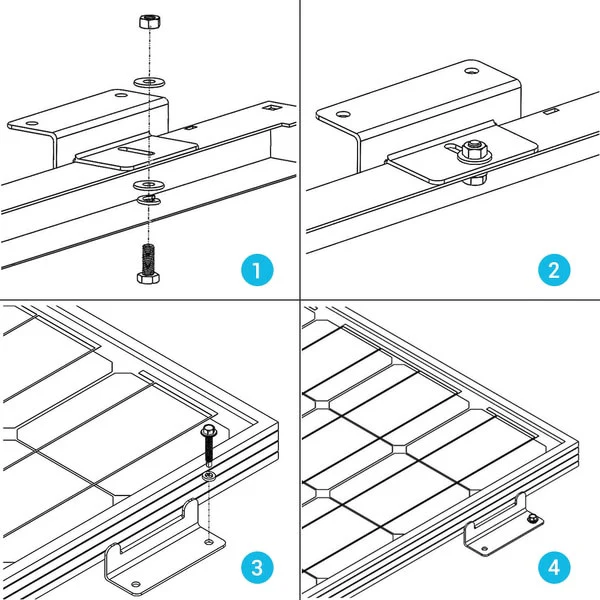 1

2

3

4